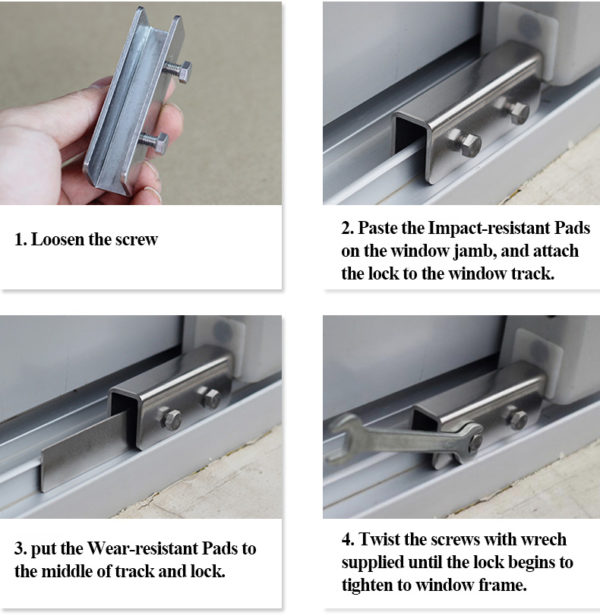 1. Loosen the screw

2. Paste the Impact-resistant Pads on the window jamb, and attach the lock to the window track.

3. put the Wear-resistant Pads to the middle of track and lock.

4. Twist the screws with wrech supplied until the lock begins to tighten to window frame.